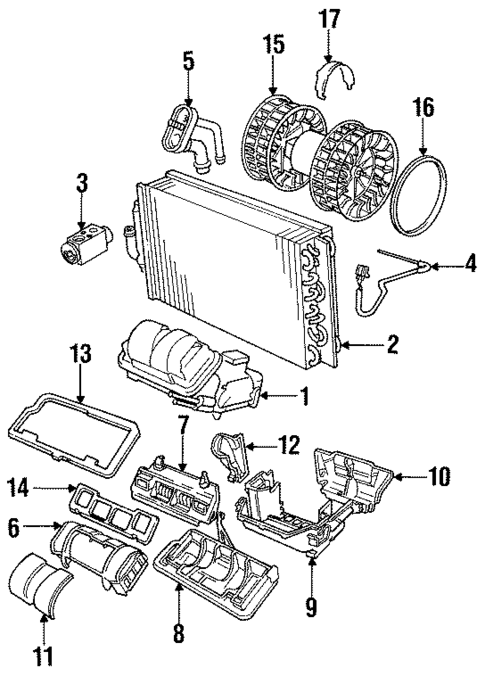 17
15
5
16
3
4
2
13
1
7
12
10
14
6
9
8
11