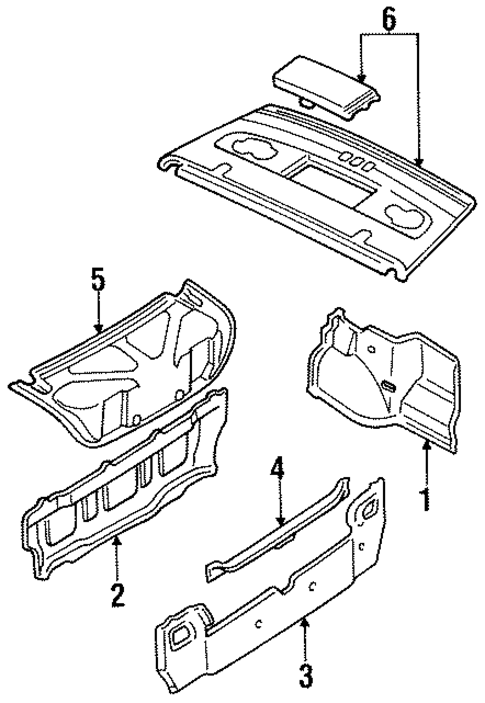 6
5
1
4
2
3