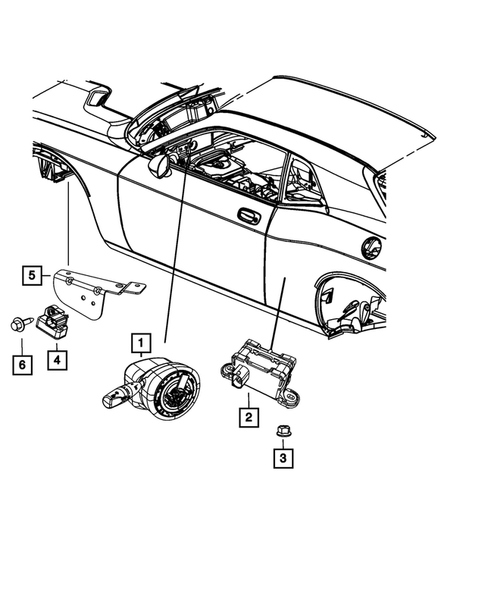 5

6

4

1

2

3