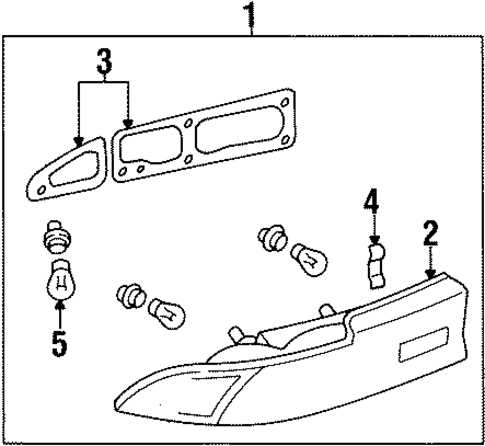 1
3
4
2
5