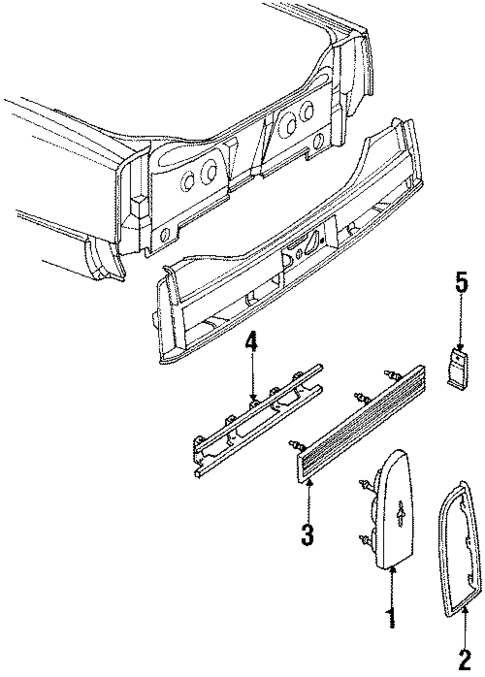 5
4
3
1
2