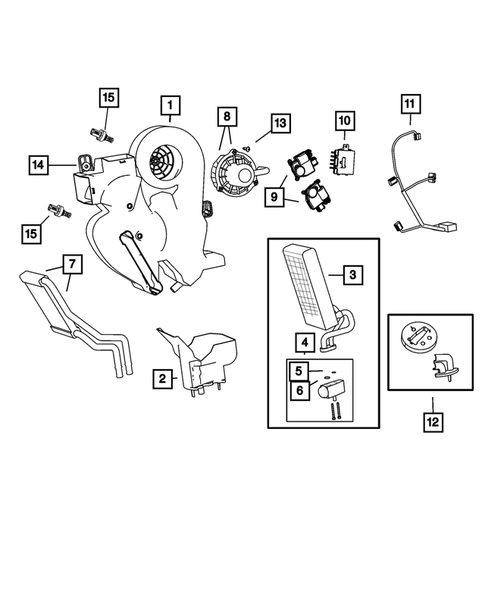 15
1
8
13
10
11
14
9
15
7
3
4
5
6
2
12