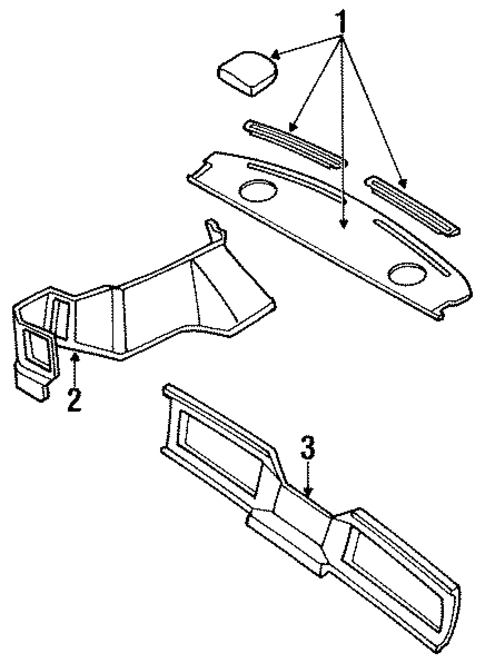 1
2
3