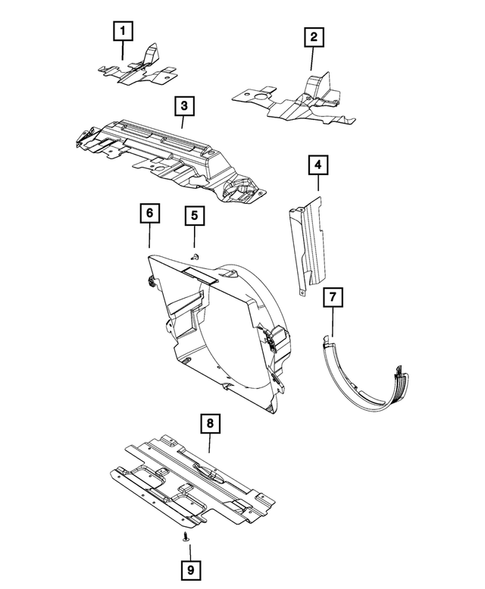 1
2
3
4
6
5
7
8
9