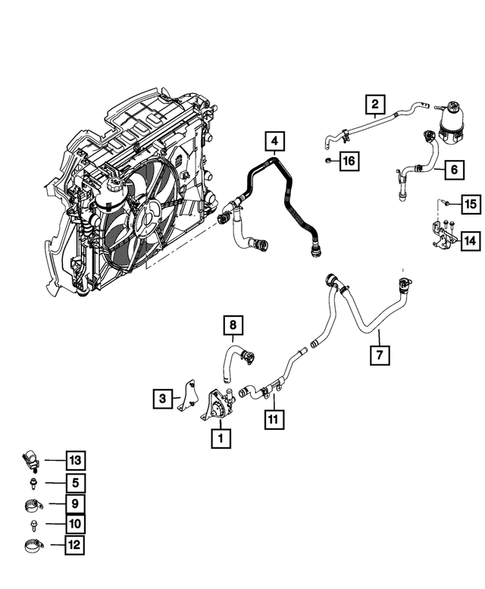 2
4
16
6
15
14
8
7
3
11
1
13
5
9
10
12