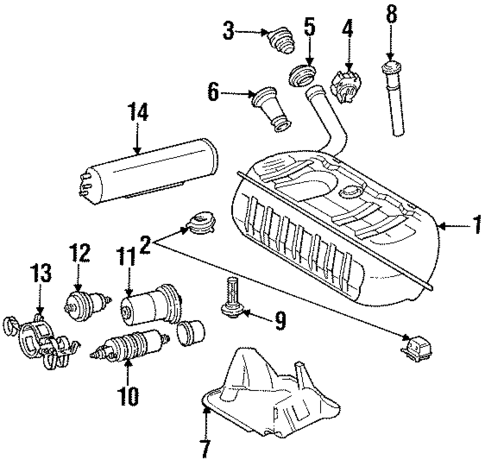 3
5
4
8
6
14
1
2
12
11
13
9
10
7