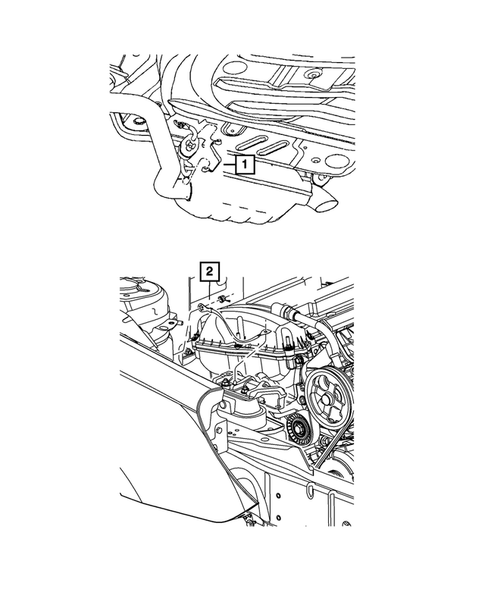 1

2