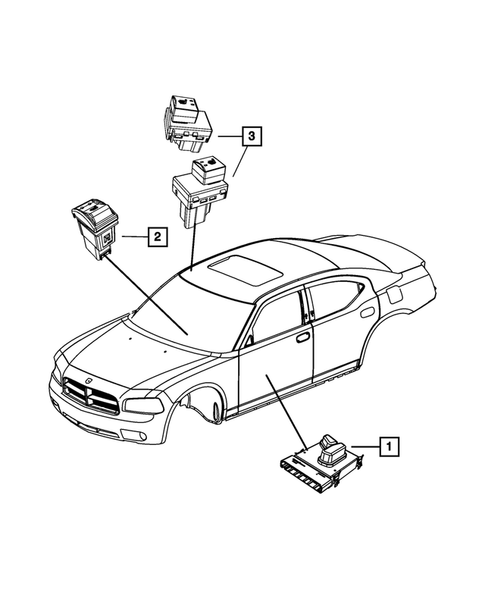 3
2
1