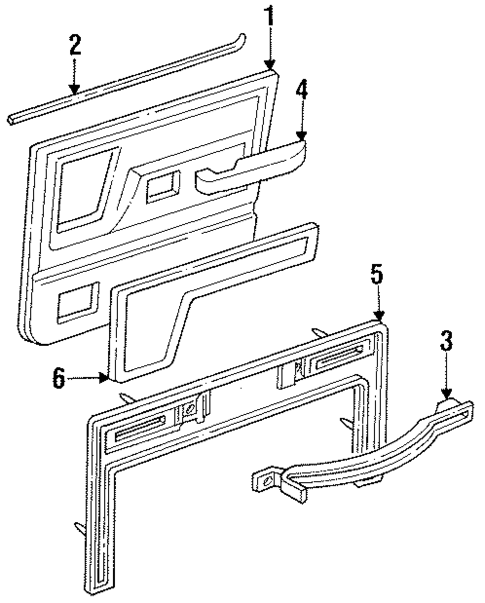 2
1
4
5
3
6