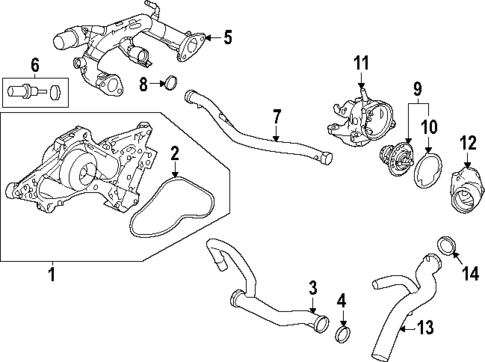 5
6
8
11
9
7
10
12
2
1
14
3
4
13