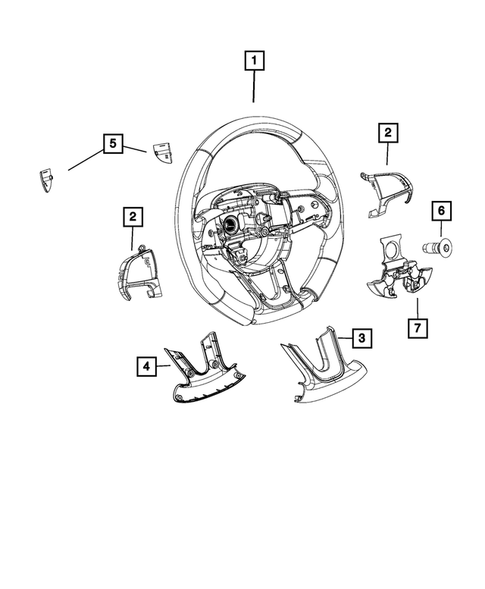 1
5
2
2
6
7
3
4