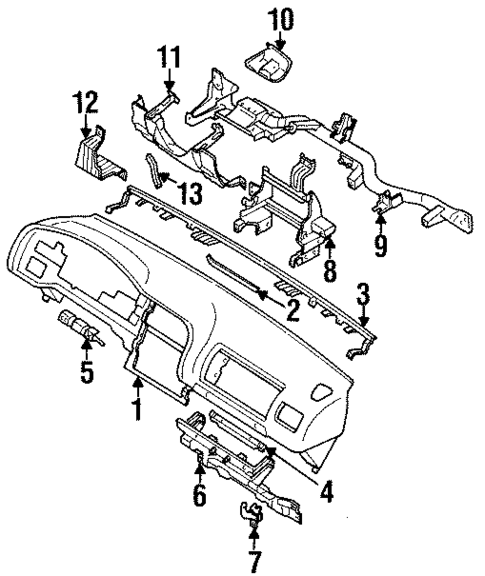 10
11
12
13
9
8
3
2
5
1
6
4
7