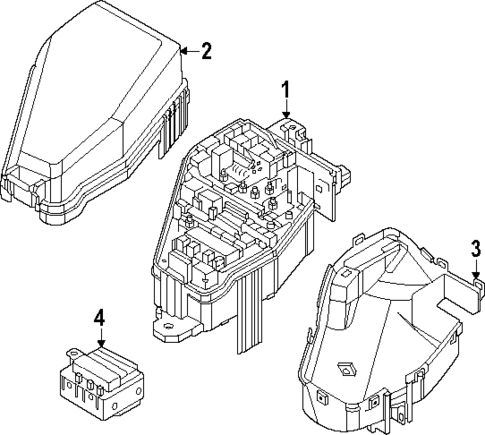 2

1

3

4