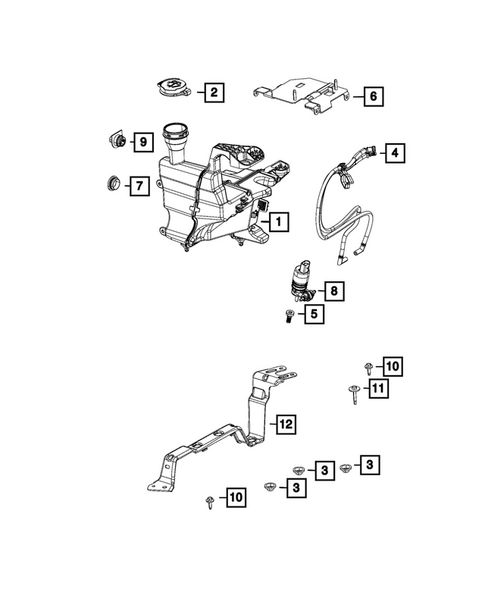 2
6
9
4
7
1
8
5
10
11
12
3
3
3
10