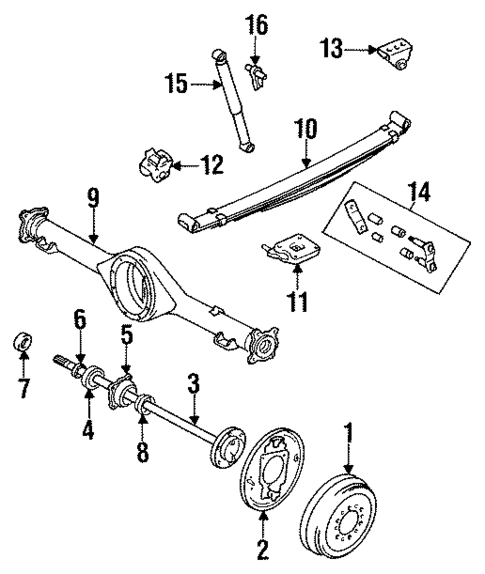 16
13
15
10
12
9
14
11
6
5
7
3
4
8
1
2