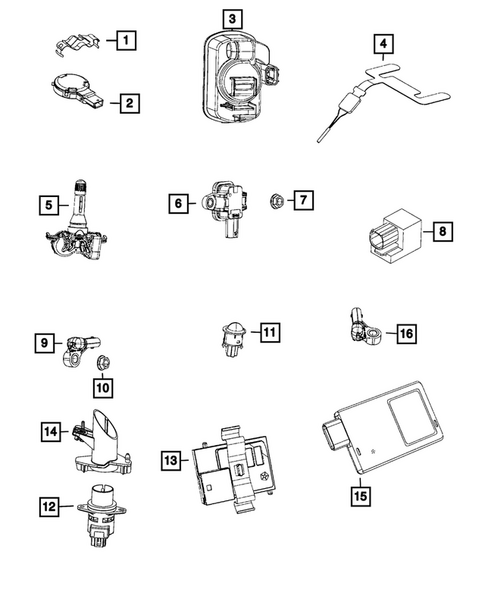 1
2
3
4
5
6
7
8
9
10
11
16
14
13
15
12