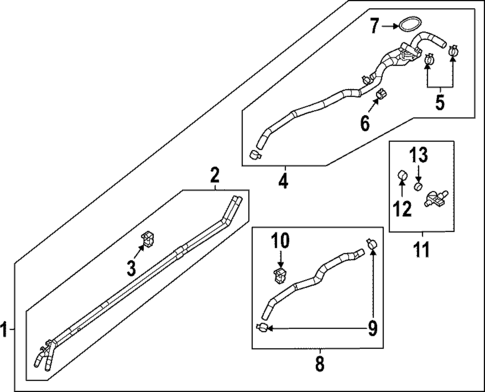 7
5
6
4
13
12
11
2
3
10
9
8
1