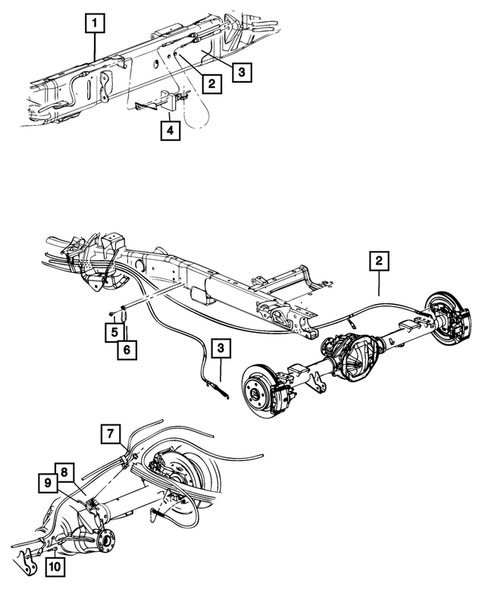 1
2
3
4
2
5
6
3
7
8
9
10