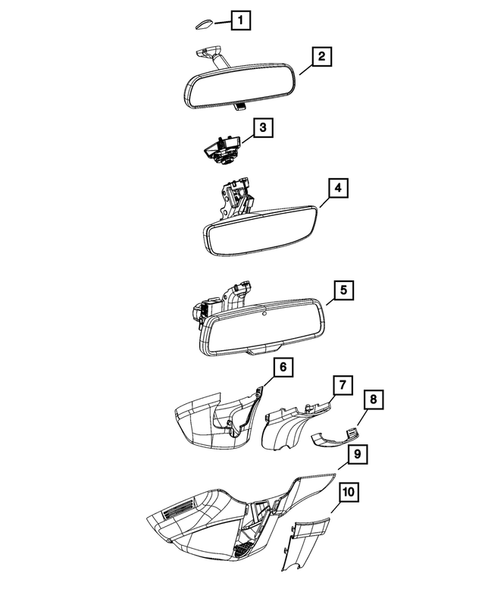 1
2
3
4
5
6
7
8
9
10