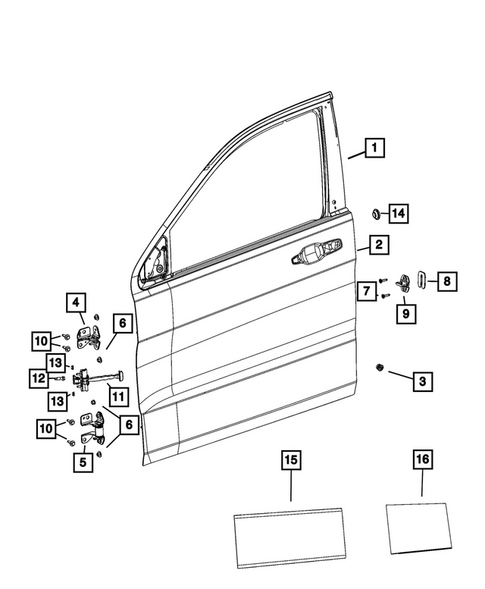 1
14
2
7
8
9
4
6
10
13
12
11
13
3
10
6
5
15
16