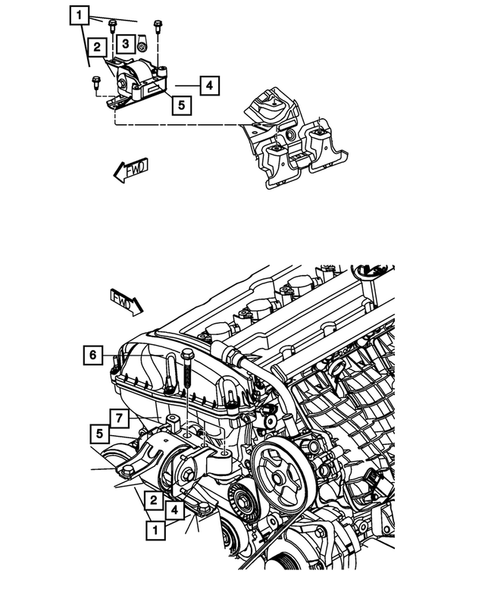 1
2
3
4
5
FWD
FWD
6
7
5
2
4
1