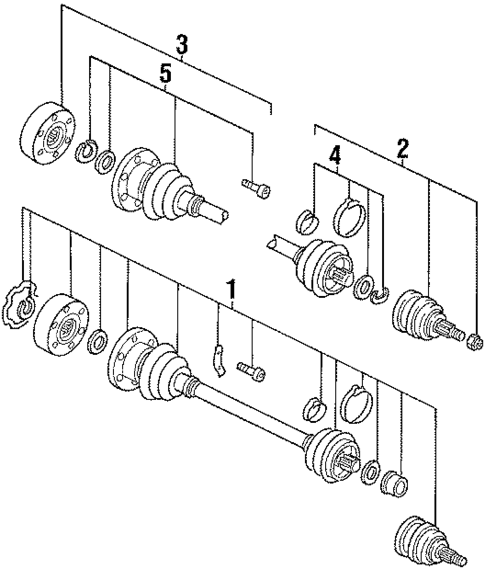 3
5
2
4
1