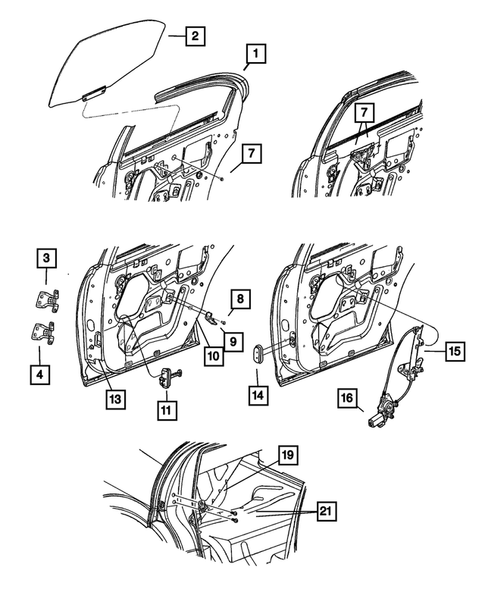 2
1
7
7
3
4
8
9
10
13
11
14
15
16
19
21