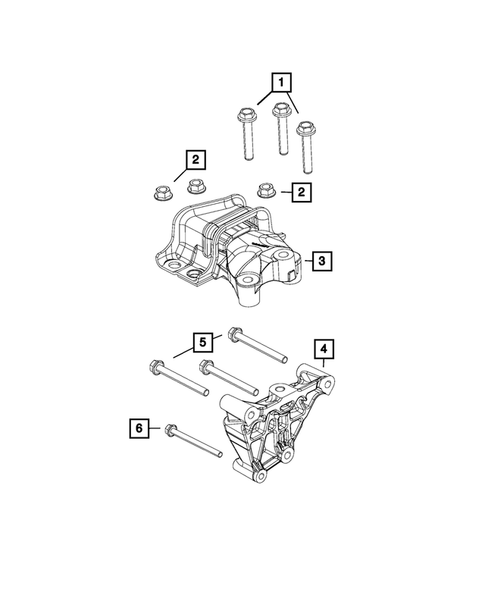 1
2
2
3
5
4
6