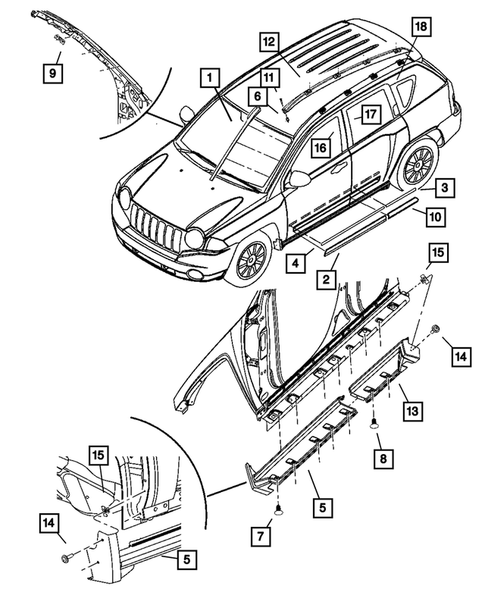 9
12
18
1
11
6
17
16
3
10
4
2
15
14
13
8
5
7
15
14
5