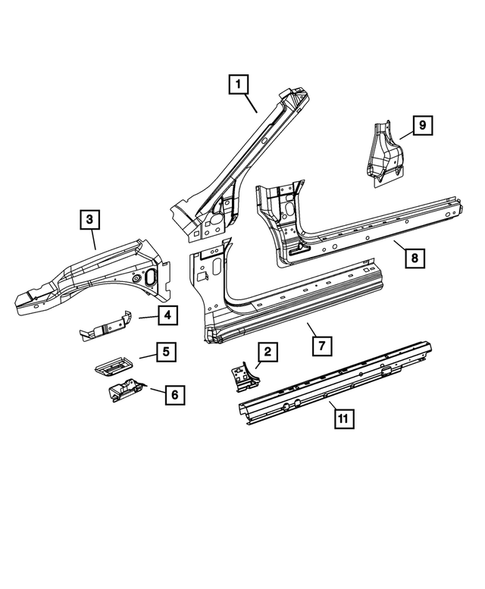 1
9
3
8
4
7
5
2
6
11