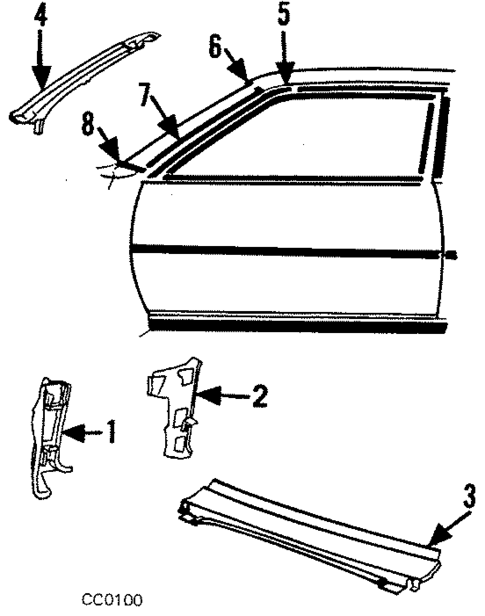 4
6
5
7
8
2
1
3
CC0100