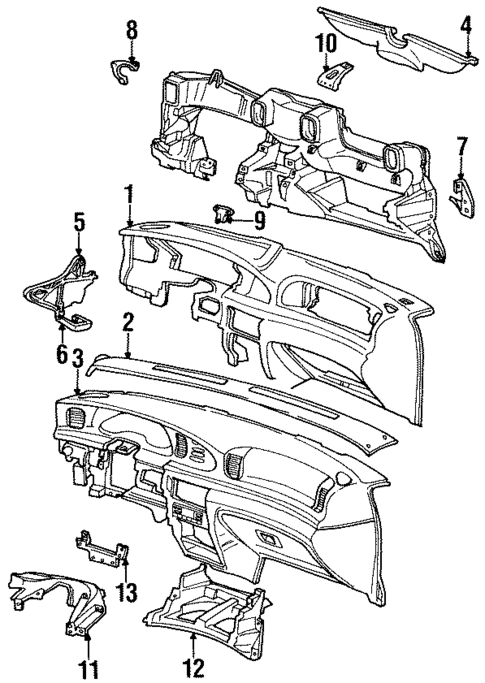 8
10
4
7
1
9
5
6
2
3
13
11
12