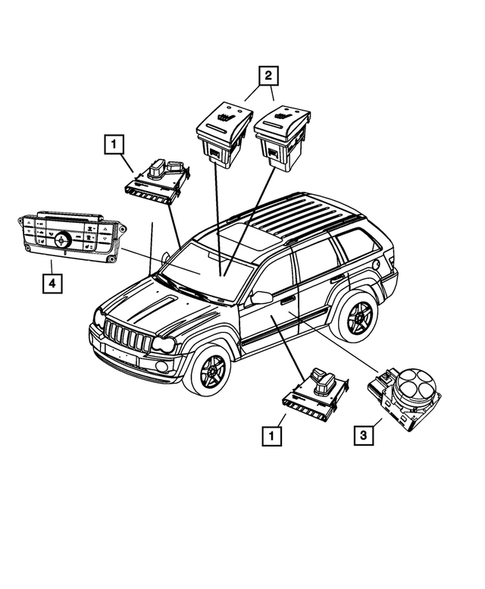 2

1

4

1

3