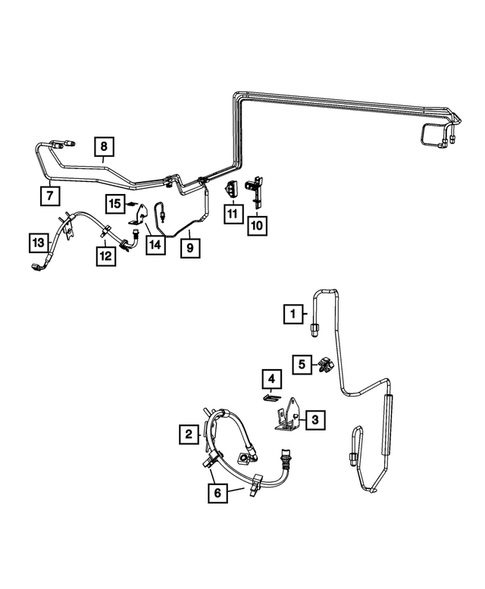 8
7
15
11
10
13
12
14
9
1
5
4
3
2
6