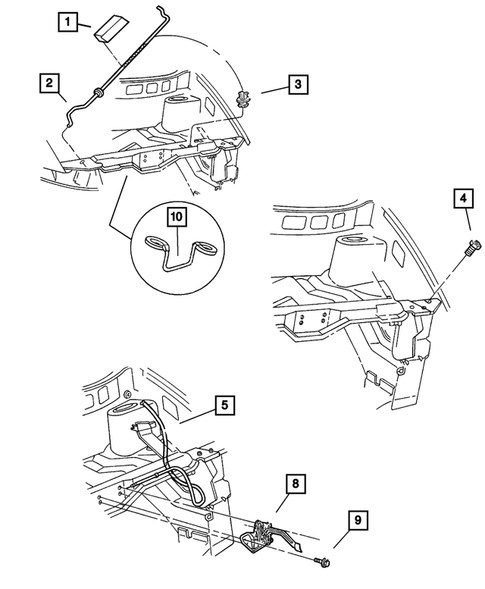 1
2
3
10
4
5
8
9