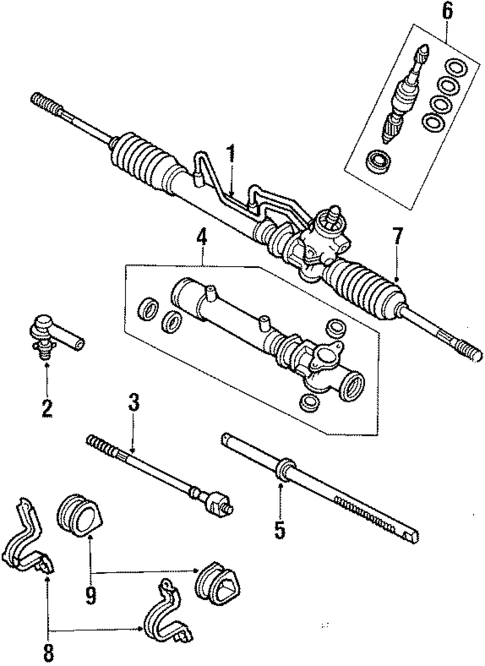 6
1
4
7
2
3
5
9
8