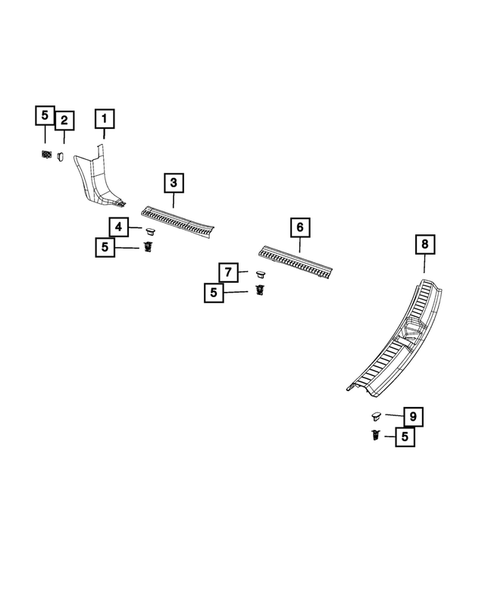 5
2
1
3
4
5
6
7
5
8
9
5