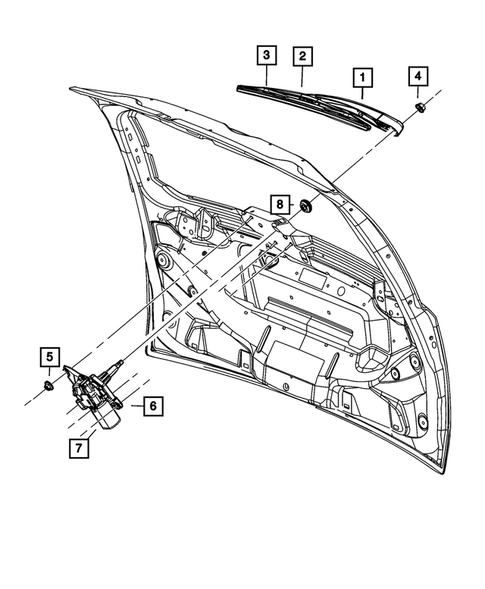 3
2
1
4
8
5
6
7