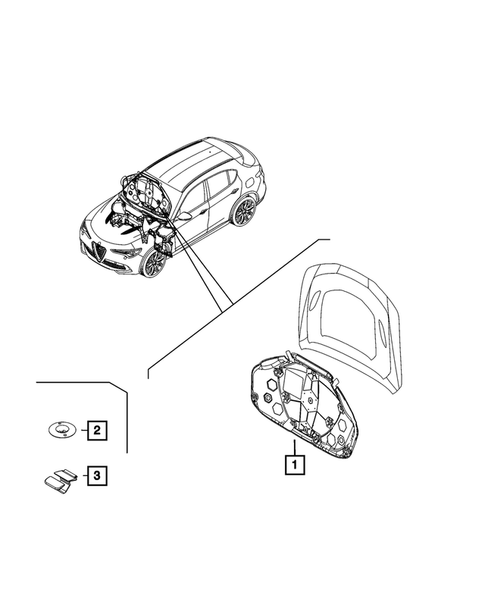 2

3

1