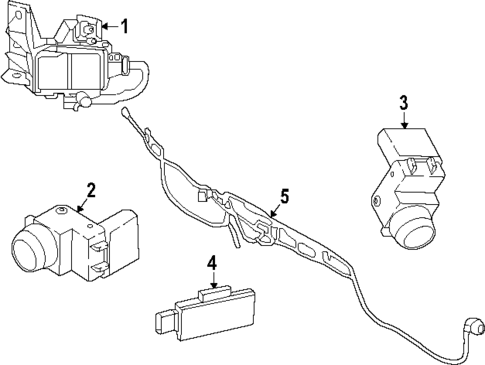 1
3
2
5
4