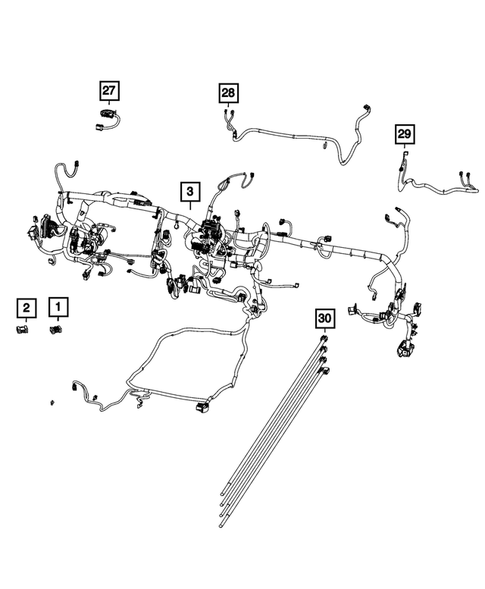 27
28
29
3
2
1
30