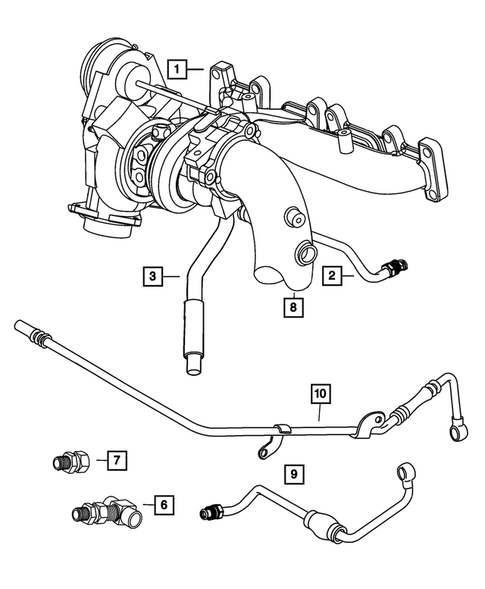 1
3
2
8
10
7
9
6