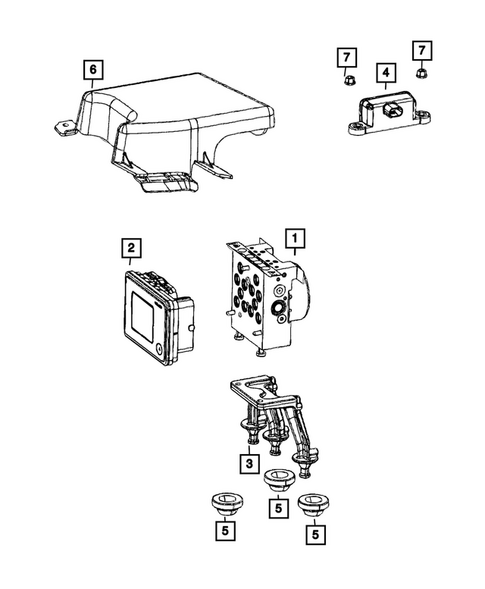 6
7
4
7
2
1
3
5
5
5