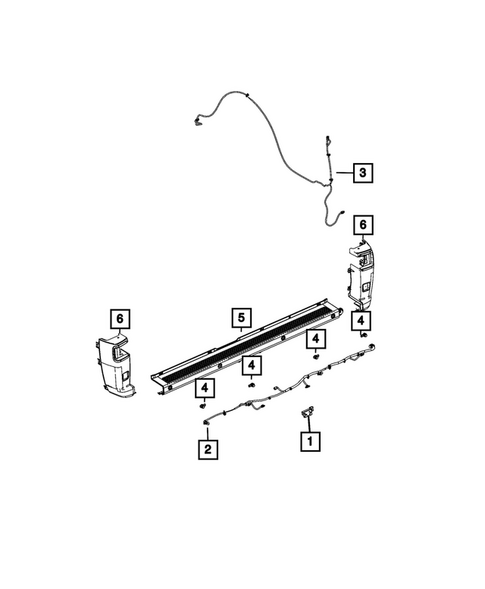 3
6
6
5
4
4
4
4
2
1