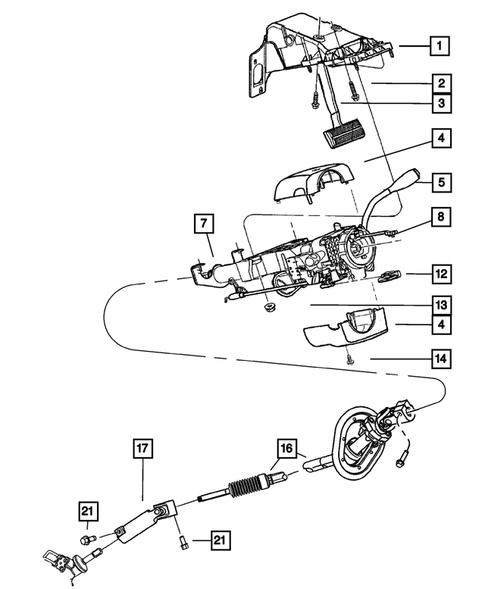 1
2
3
4
5
7
8
12
13
4
14
17
16
21
21