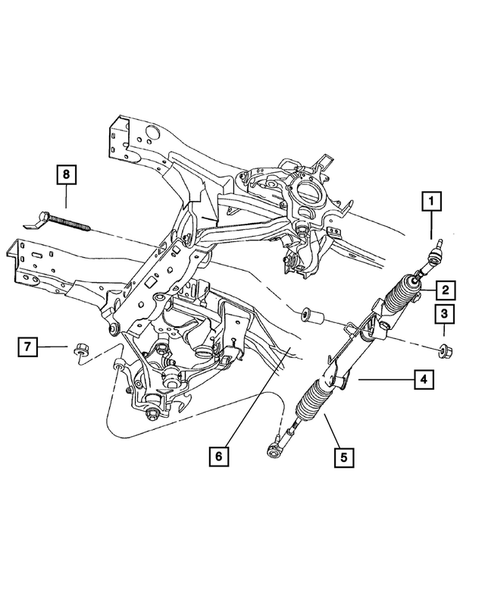 8
1
2
3
7
4
6
5