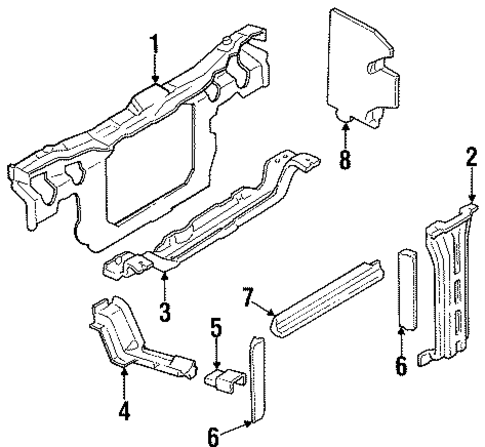 1
8
2
3
7
6
5
4
6