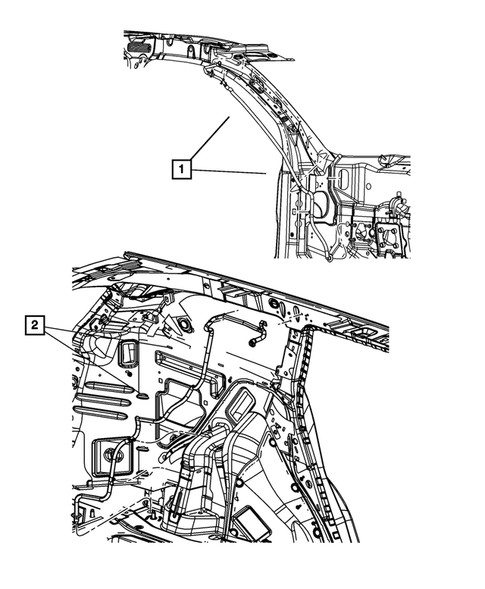 1

2