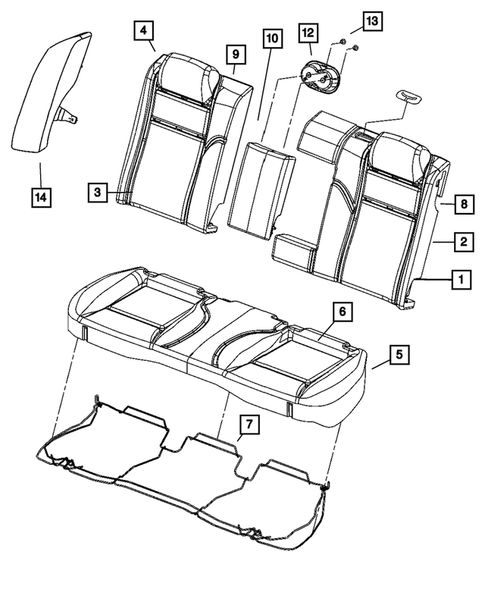 4
9
10
12
13
14
3
8
2
1
6
5
7