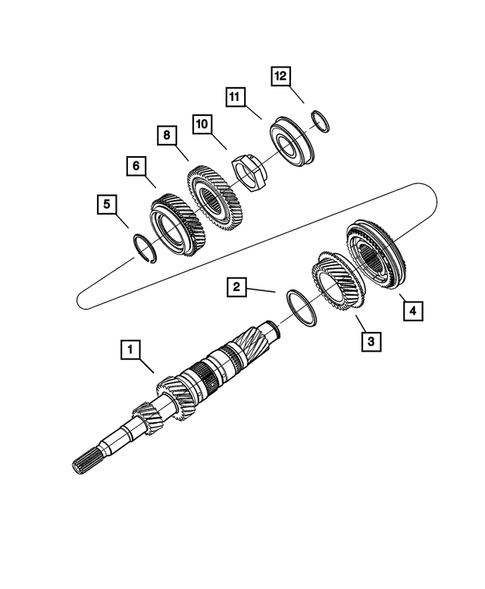 12
11
10
8
6
5
2
4
3
1